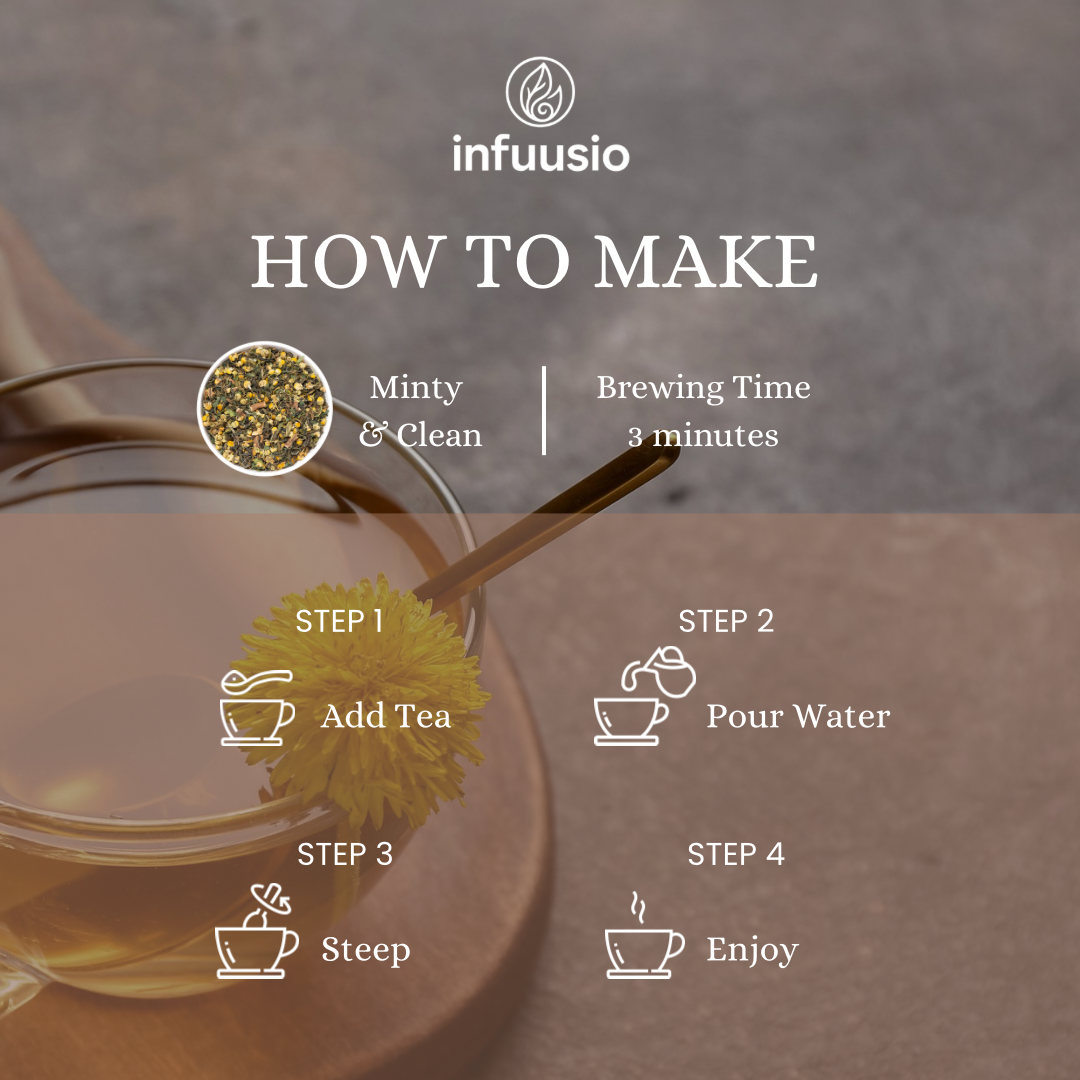 infuusio

HOW TO MAKE

Minty & Clean

Brewing Time 3 minutes

STEP 1
Add Tea

STEP 2
Pour Water

STEP 3
Steep

STEP 4
Enjoy