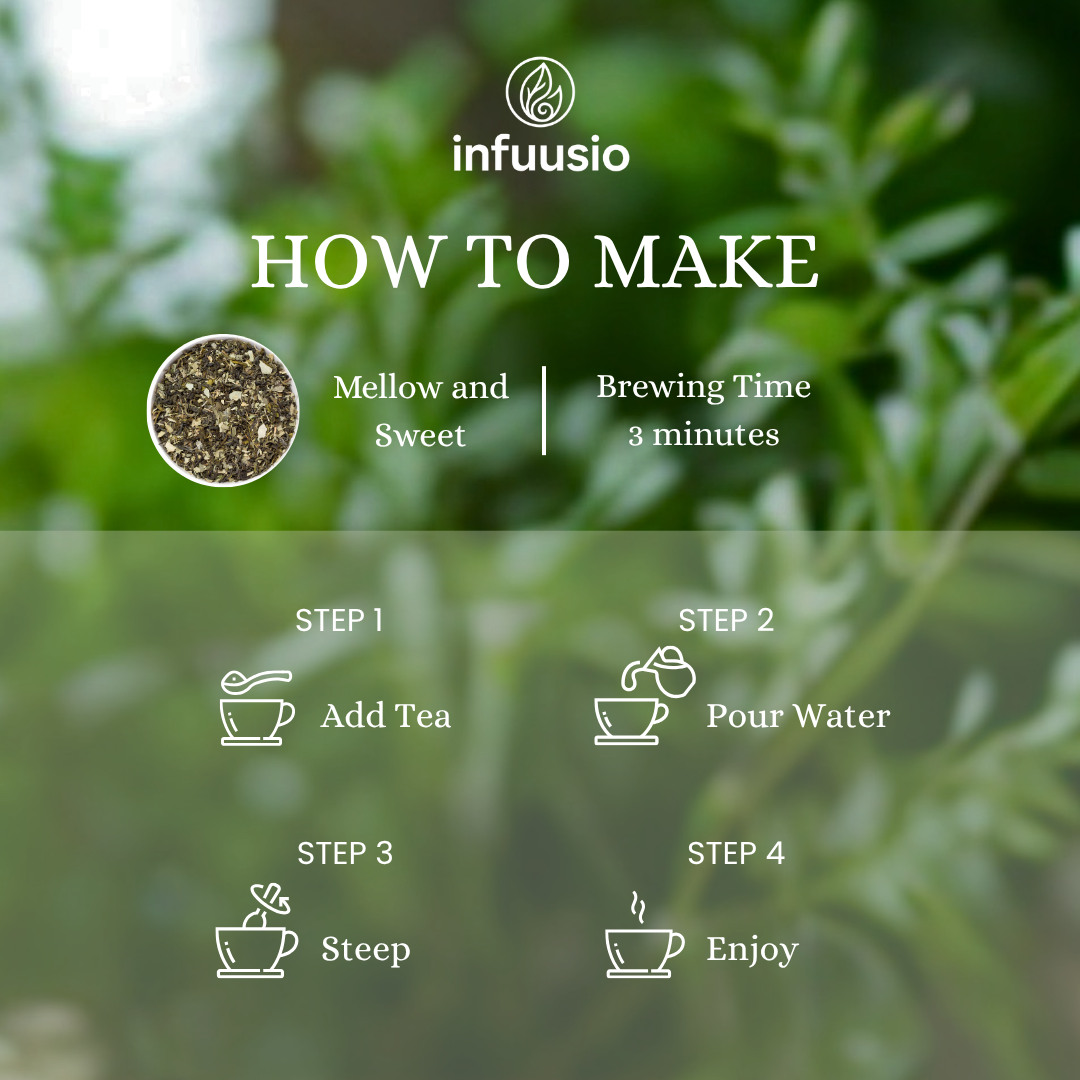 infuusio

HOW TO MAKE

Mellow and Sweet

Brewing Time 3 minutes

STEP 1

Add Tea

STEP 2

Pour Water

STEP 3

Steep

STEP 4

Enjoy