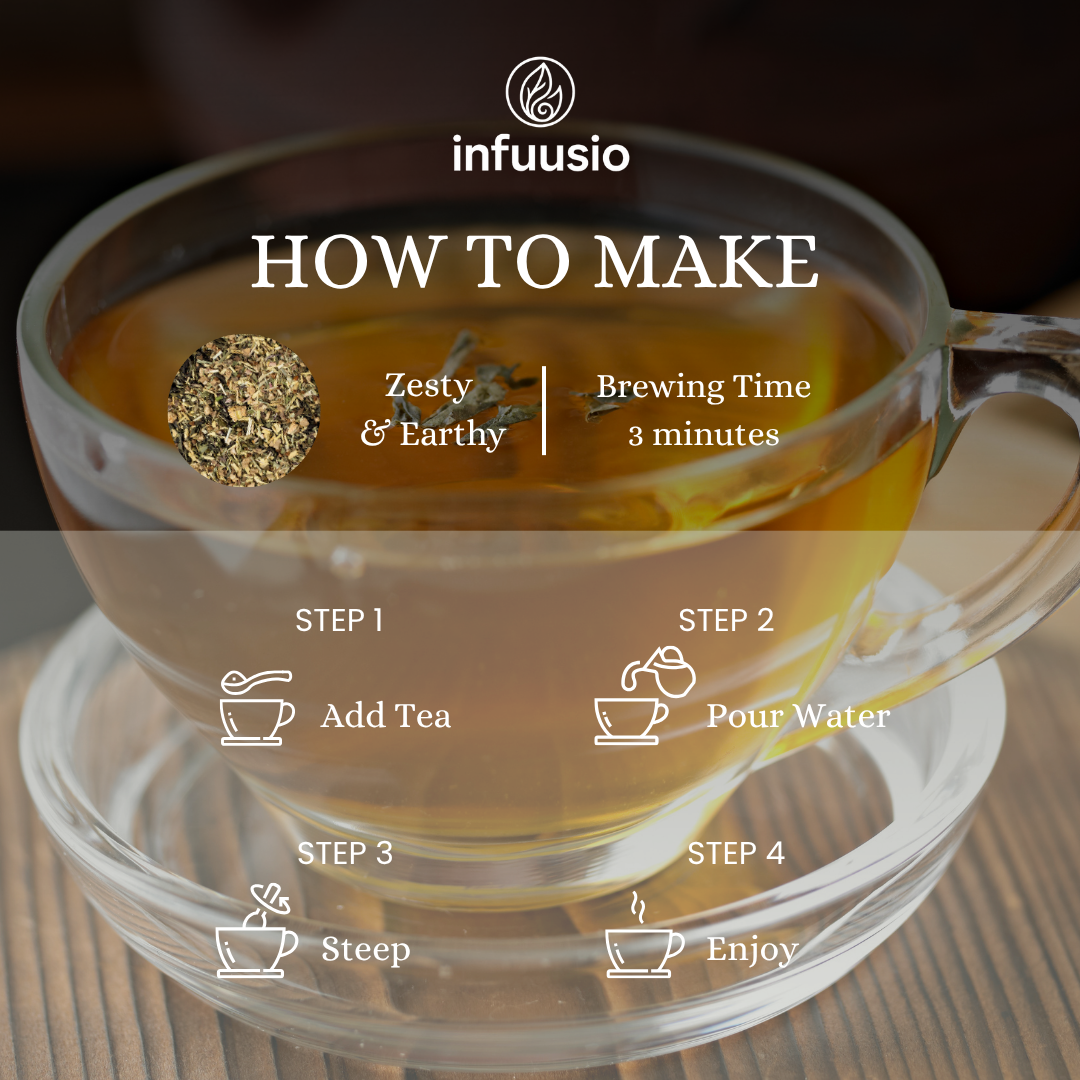 infuusio

HOW TO MAKE

Zesty & Earthy

Brewing Time 3 minutes

STEP 1

Add Tea

STEP 2

Pour Water

STEP 3

Steep

STEP 4

Enjoy