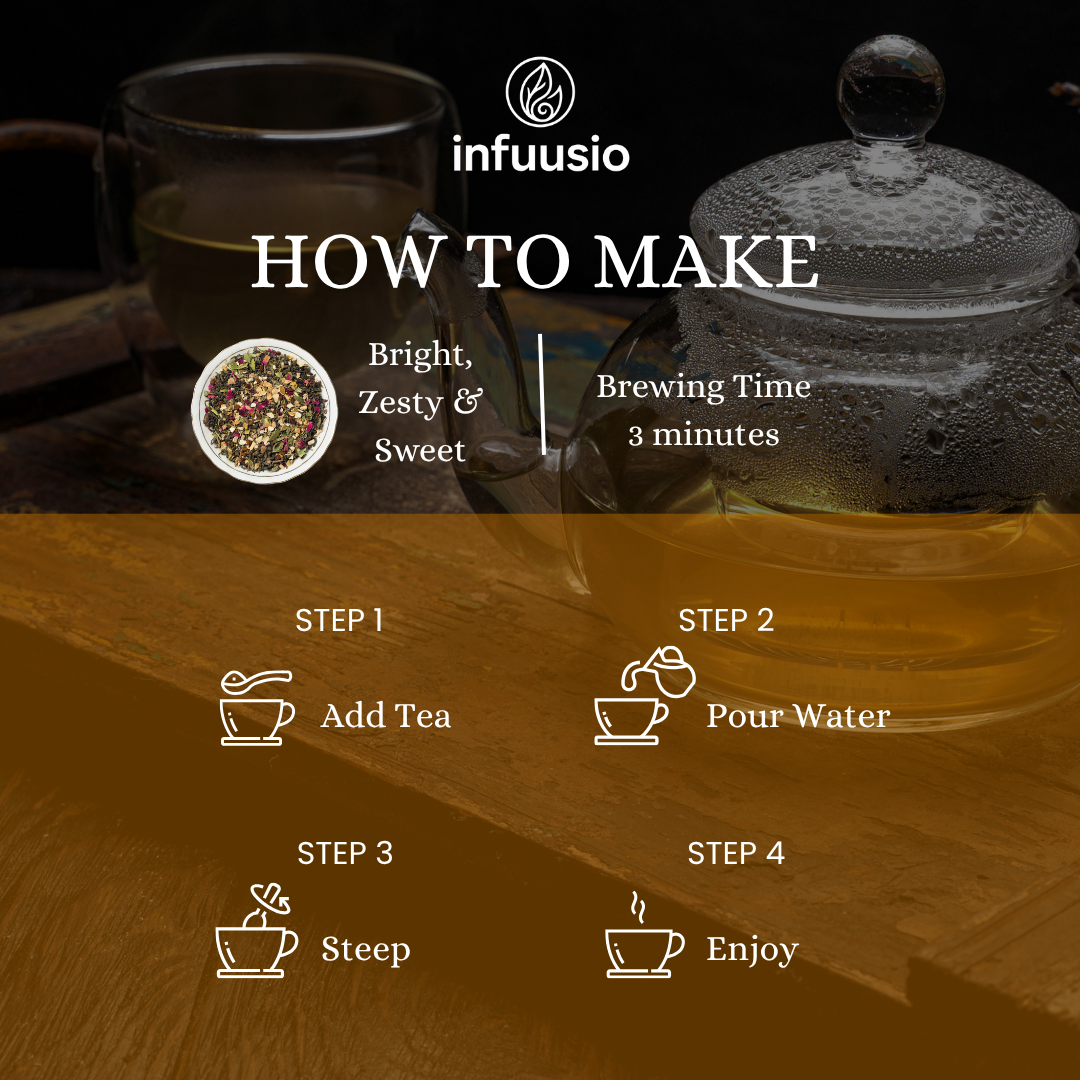 infuusio

HOW TO MAKE

Bright, Zesty & Sweet

Brewing Time
3 minutes

STEP 1
Add Tea

STEP 2
Pour Water

STEP 3
Steep

STEP 4
Enjoy