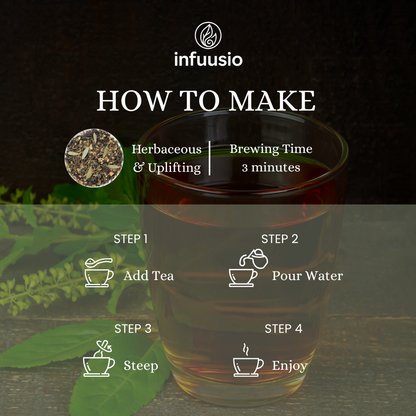 infuusio

HOW TO MAKE

Herbaceous & Uplifting

Brewing Time 3 minutes

STEP 1
Add Tea

STEP 2
Pour Water

STEP 3
Steep

STEP 4
Enjoy