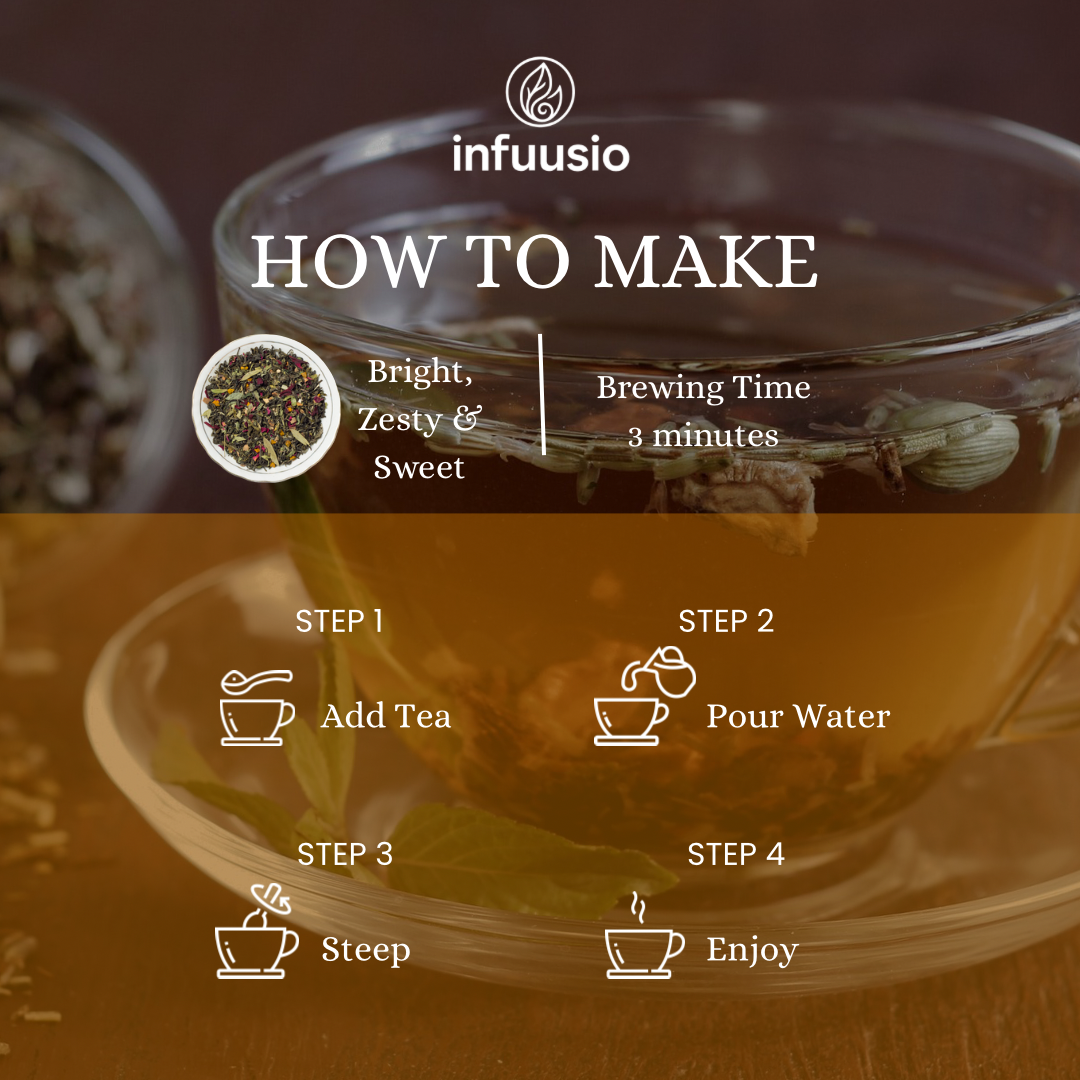 infuusio

HOW TO MAKE

Bright, Zesty & Sweet

Brewing Time 3 minutes

STEP 1

Add Tea

STEP 2

Pour Water

STEP 3

Steep

STEP 4

Enjoy